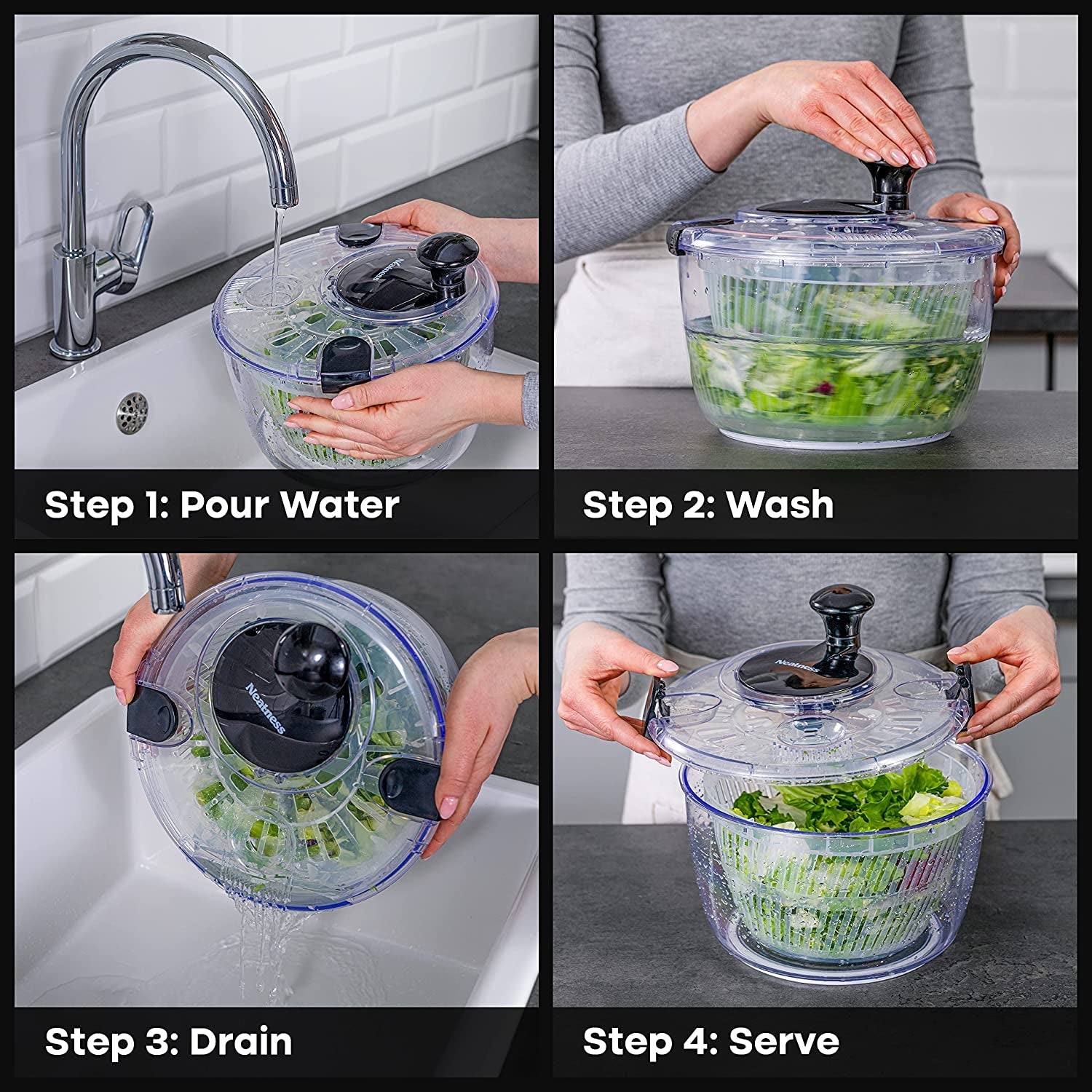 Neatness

Step 1: Pour Water

Step 2: Wash

Neatness

Step 3: Drain

Neatness

Step 4: Serve