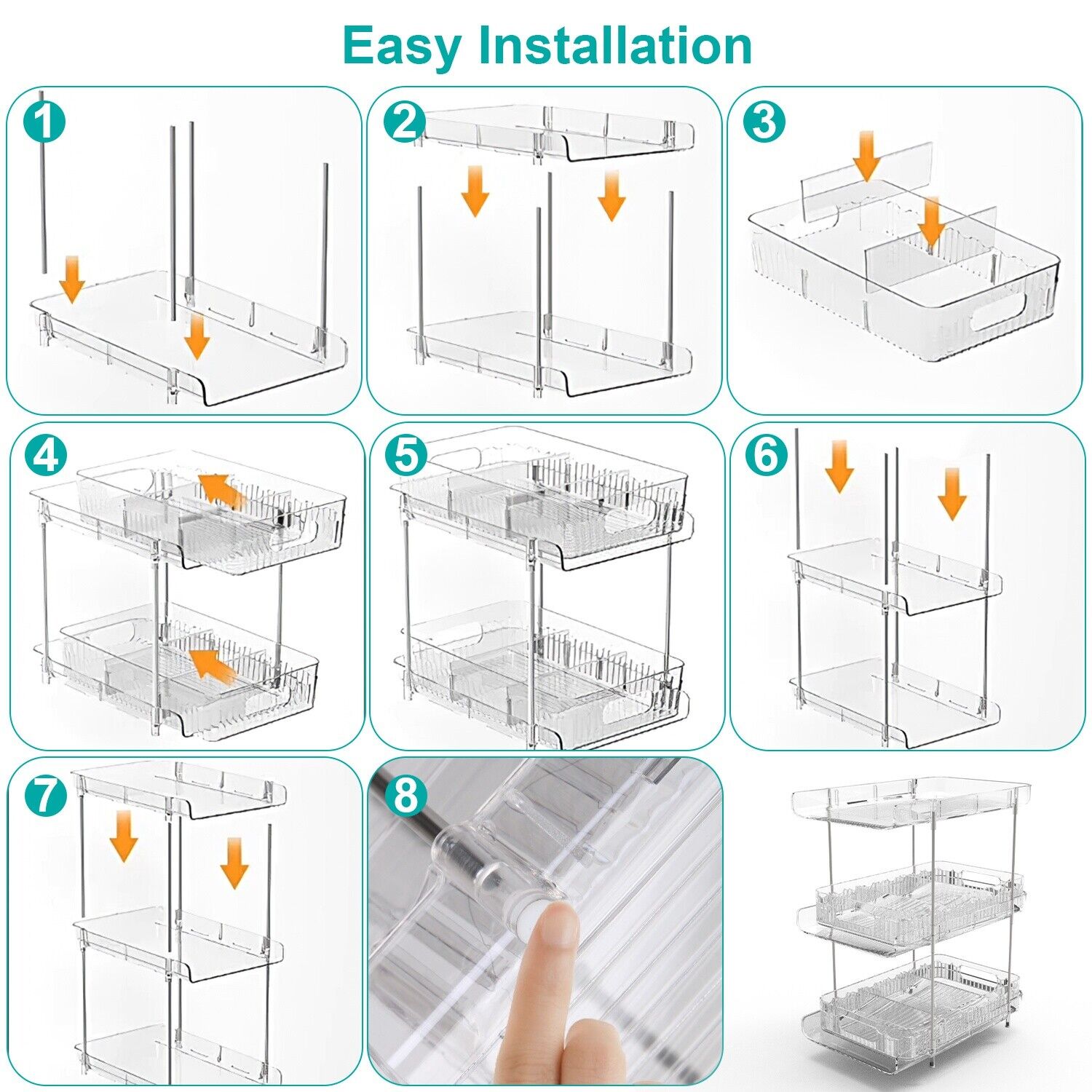 Easy Installation

1

2

3

4

5

6

7

8