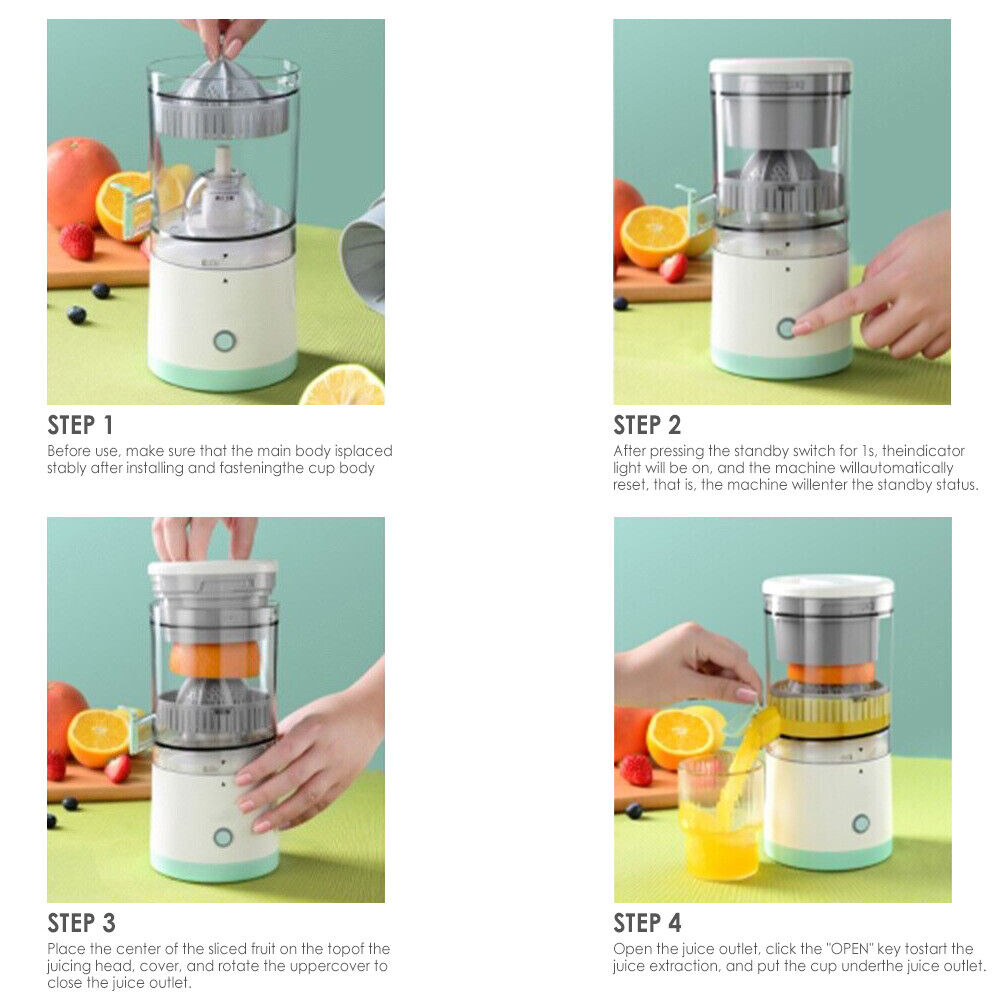 STEP 1
Before use, make sure that the main body isplaced stably after installing and fasteningthe cup body

STEP 2
After pressing the standby switch for 1s, theindicator light will be on, and the machine willautomatically reset, that is, the machine willenter the standby status.

STEP 3
Place the center of the sliced fruit on the topof the juicing head, cover, and rotate the uppercover to close the juice outlet.

STEP 4
Open the juice outlet, click the "OPEN" key tostart the juice extraction, and put the cup underthe juice outlet.